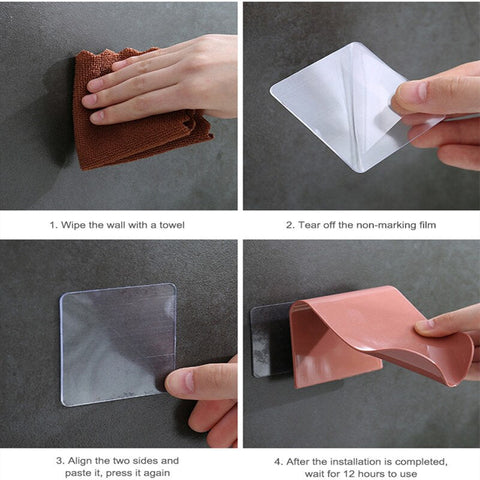 1. Wipe the wall with a towel

2. Tear off the non-marking film

3. Align the two sides and paste it, press it again

4. After the installation is completed, wait for 12 hours to use