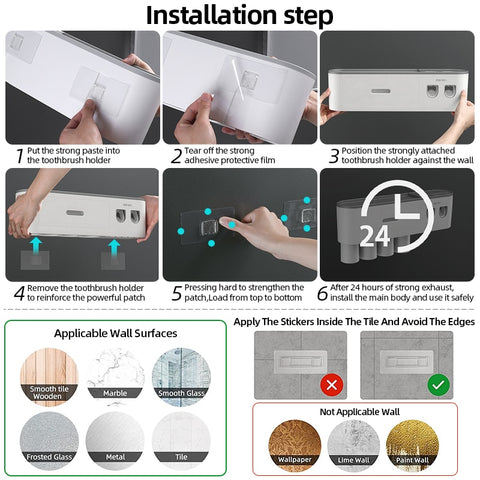 Installation step

1 Put the strong paste into the toothbrush holder

2 Tear off the strong adhesive protective film

3 Position the strongly attached toothbrush holder against the wall

4 Remove the toothbrush holder to reinforce the powerful patch

5 Pressing hard to strengthen the patch,Load from top to bottom

24

6 After 24 hours of strong exhaust, install the main body and use it safely

Applicable Wall Surfaces

Smooth tile Wooden

Marble

Smooth Glass

Frosted Glass

Metal

Tile

Apply The Stickers Inside The Tile And Avoid The Edges

Not Applicable Wall

Wallpaper

Lime Wall

Paint Wall