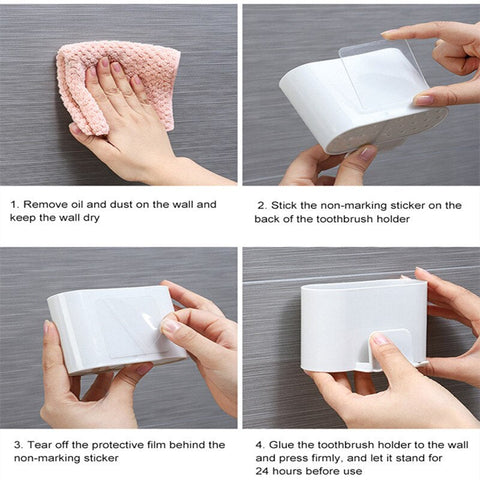 1. Remove oil and dust on the wall and keep the wall dry

2. Stick the non-marking sticker on the back of the toothbrush holder

3. Tear off the protective film behind the non-marking sticker

4. Glue the toothbrush holder to the wall and press firmly, and let it stand for 24 hours before use